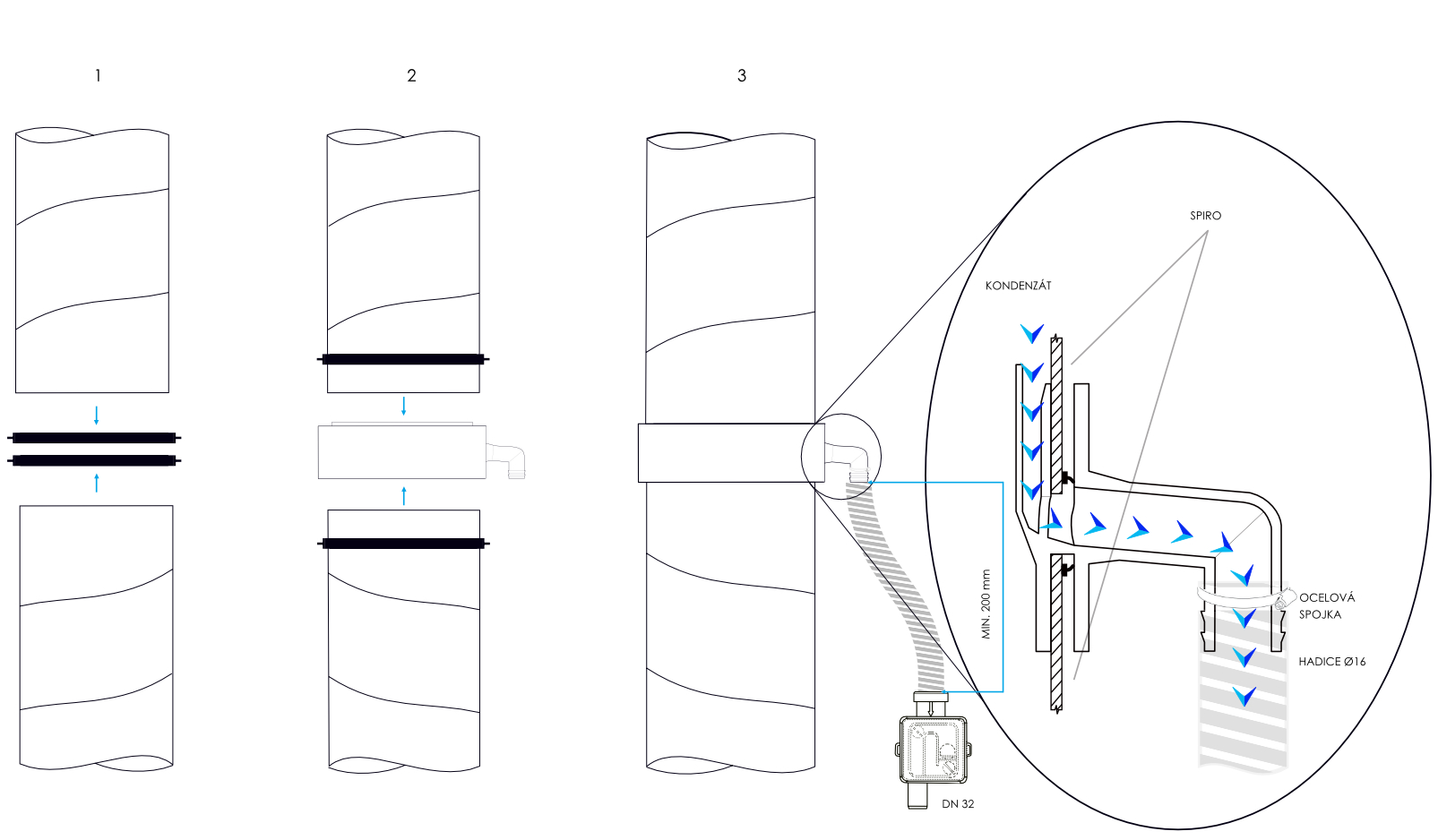 1

2

3

SPIRO

KONDENZÁT

MIN. 200 mm

OCELOVÁ SPOJKA

HADICE Ø16

DN 32