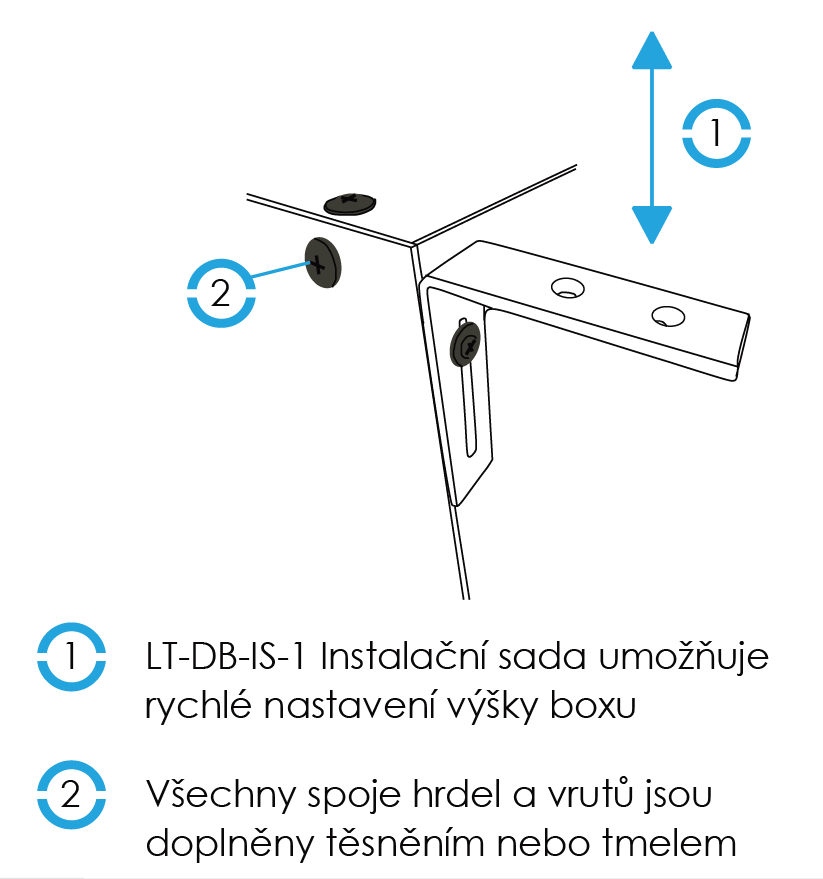 1

2

1 LT-DB-IS-1 Instalační sada umožňuje rychlé nastavení výšky boxu

2 Všechny spoje hrdel a vrutů jsou doplněny těsněním nebo tmelem